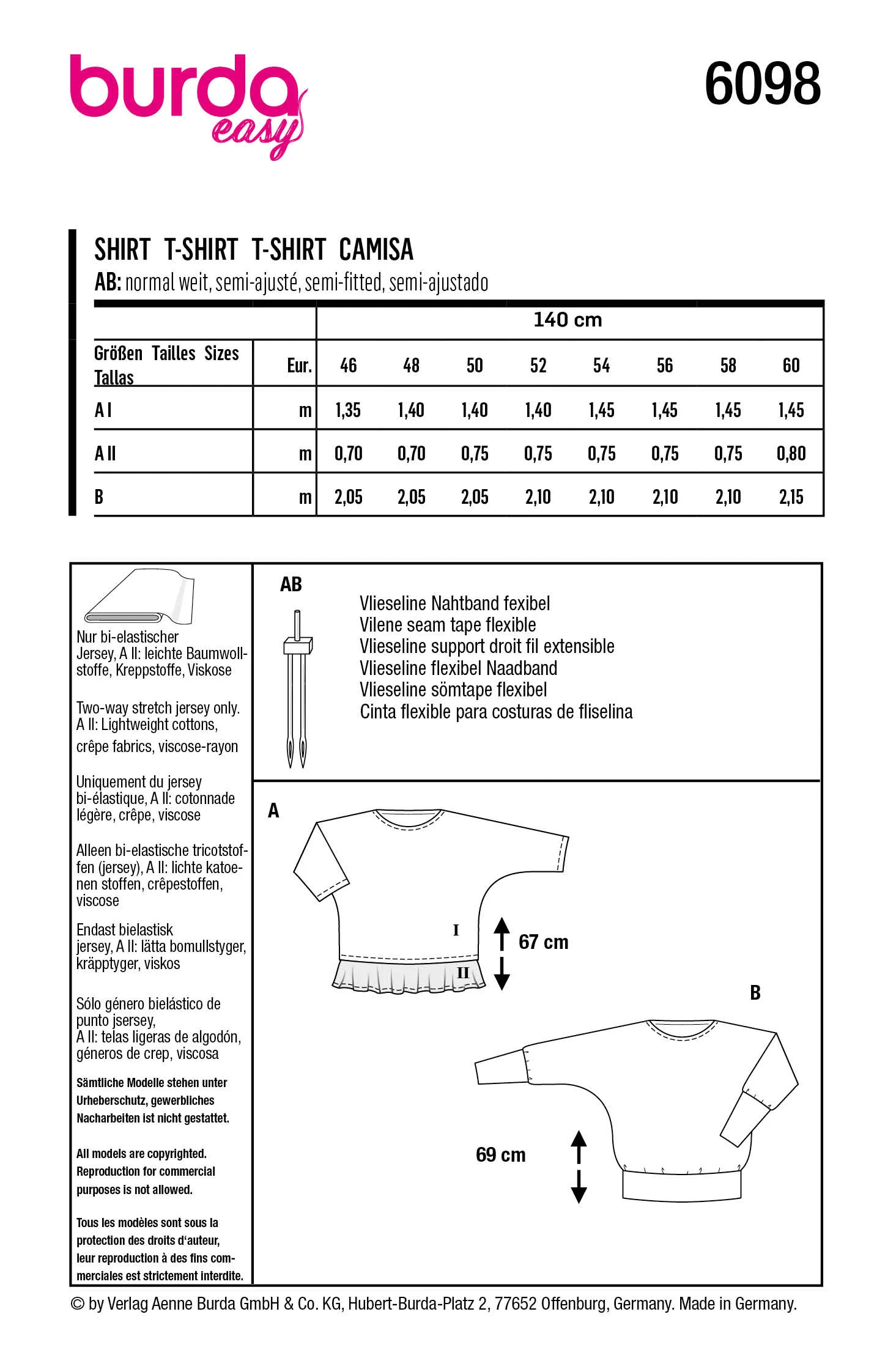 burda easy

6098

SHIRT T-SHIRT T-SHIRT CAMISA
AB: normal weit, semi-ajusté, semi-fitted, semi-ajustado

| | | 140 cm | | | | | | | |
|---|---|---|---|---|---|---|---|---|---|
| Größen Tailles Sizes Tallas | Eur. | 46 | 48 | 50 | 52 | 54 | 56 | 58 | 60 |
| A I | m | 1,35 | 1,40 | 1,40 | 1,40 | 1,45 | 1,45 | 1,45 | 1,45 |
| A II | m | 0,70 | 0,70 | 0,75 | 0,75 | 0,75 | 0,75 | 0,75 | 0,80 |
| B | m | 2,05 | 2,05 | 2,05 | 2,10 | 2,10 | 2,10 | 2,10 | 2,15 |

Nur bi-elastischer Jersey, A II: leichte Baumwollstoffe, Kreppstoffe, Viskose

Two-way stretch jersey only. A II: Lightweight cottons, crêpe fabrics, viscose-rayon

Uniquement du jersey bi-élastique, A II: cotonnade légère, crêpe, viscose

Alleen bi-elastische tricotstoffen (jersey), A II: lichte katoenen stoffen, crêpestoffen, viscose

Endast bielastisk jersey, A II: lätta bomullstyger, kräpptyger, viskos

Sólo género bielástico de punto jsersey, A II: telas ligeras de algodón, géneros de crep, viscosa

Sämtliche Modelle stehen unter Urheberschutz, gewerbliches Nacharbeiten ist nicht gestattet.

All models are copyrighted. Reproduction for commercial purposes is not allowed.

Tous les modèles sont sous la protection des droits d'auteur, leur reproduction à des fins commerciales est strictement interdite.

AB

Vlieseline Nahtband fexibel
Vilene seam tape flexible
Vlieseline support droit fil extensible
Vlieseline flexibel Naadband
Vlieseline sömtape flexibel
Cinta flexible para costuras de fliselina

A
I
II
67 cm

B
69 cm

© by Verlag Aenne Burda GmbH & Co. KG, Hubert-Burda-Platz 2, 77652 Offenburg, Germany. Made in Germany.