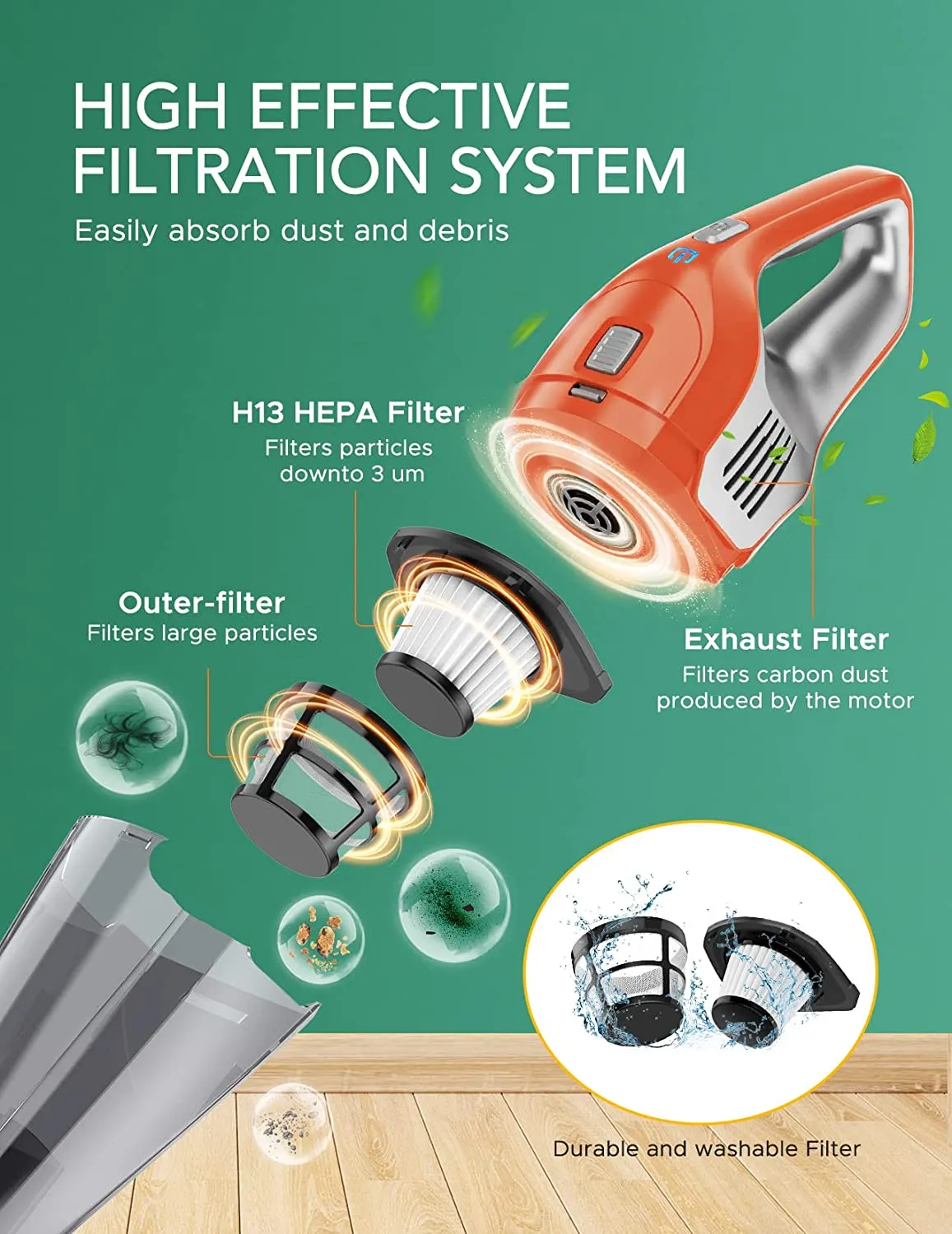 HIGH EFFECTIVE FILTRATION SYSTEM
Easily absorb dust and debris

H13 HEPA Filter
Filters particles downto 3 um

Outer-filter
Filters large particles

Exhaust Filter
Filters carbon dust produced by the motor

Durable and washable Filter