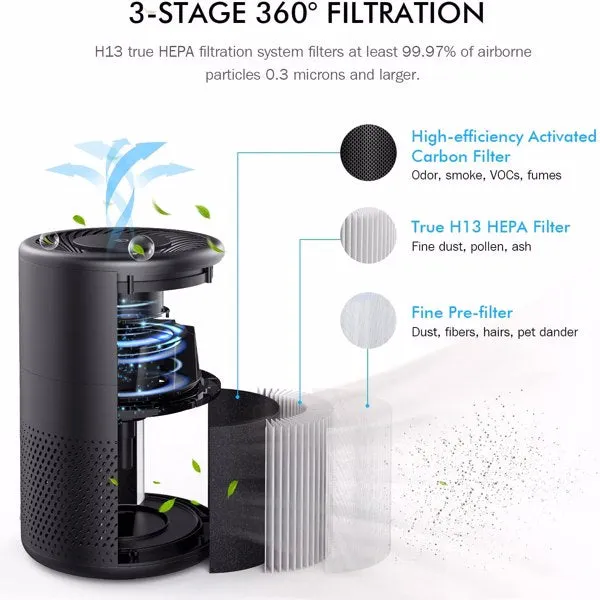 3-STAGE 360° FILTRATION

H13 true HEPA filtration system filters at least 99.97% of airborne particles 0.3 microns and larger.

High-efficiency Activated Carbon Filter
Odor, smoke, VOCs, fumes

True H13 HEPA Filter
Fine dust, pollen, ash

Fine Pre-filter
Dust, fibers, hairs, pet dander